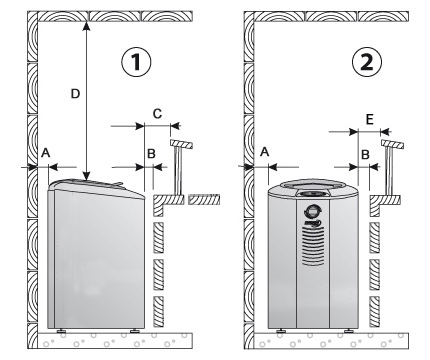 1
D
C
A
B

2
E
A
B