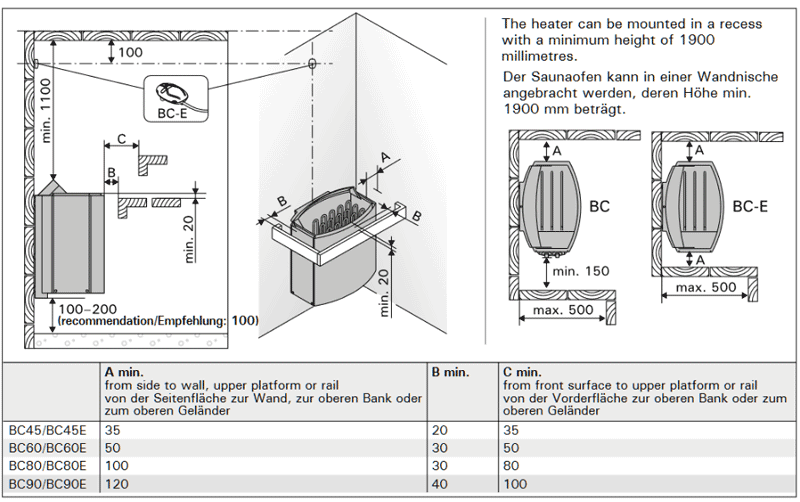 100

min. 1100

BC-E

C

B

min. 20

100–200
(recommendation/Empfehlung: 100)

A

B

B

min. 20

The heater can be mounted in a recess with a minimum height of 1900 millimetres.

Der Saunaofen kann in einer Wandnische angebracht werden, deren Höhe min. 1900 mm beträgt.

A

BC

min. 150

max. 500

A

BC-E

A

max. 500

| | A min. from side to wall, upper platform or rail von der Seitenfläche zur Wand, zur oberen Bank oder zum oberen Geländer | B min. | C min. from front surface to upper platform or rail von der Vorderfläche zur oberen Bank oder zum oberen Geländer |
|---|---|---|---|
| BC45/BC45E | 35 | 20 | 35 |
| BC60/BC60E | 50 | 30 | 50 |
| BC80/BC80E | 100 | 30 | 80 |
| BC90/BC90E | 120 | 40 | 100 |